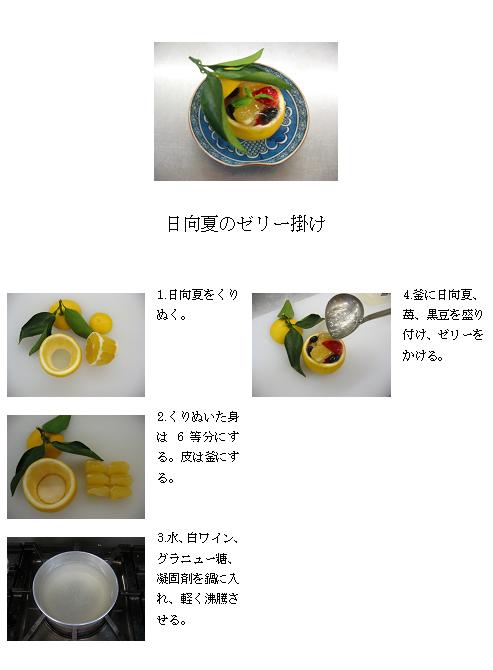 日向夏のゼリー掛け

1.日向夏をくりぬく。

2.くりぬいた身は 6 等分にする。皮は釜にする。

3.水、白ワイン、グラニュー糖、凝固剤を鍋に入れ、軽く沸騰させる。

4.釜に日向夏、苺、黒豆を盛り付け、ゼリーをかける。